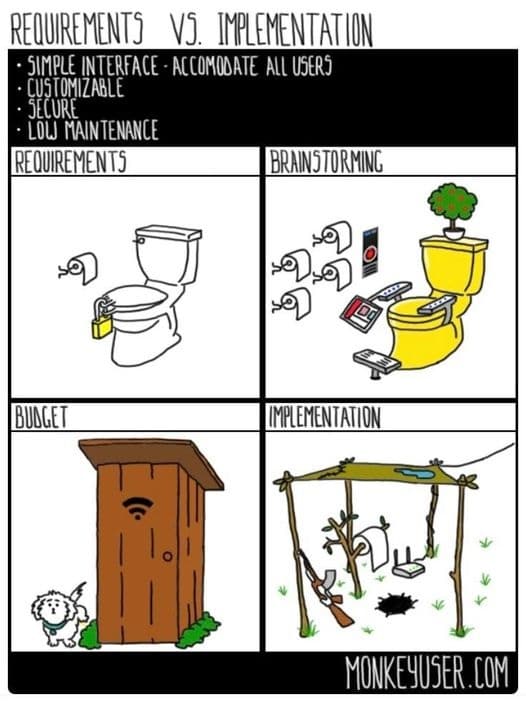 REQUIREMENTS VS. IMPLEMENTATION

· SIMPLE INTERFACE - ACCOMODATE ALL USERS
· CUSTOMIZABLE
· SECURE
· LOW MAINTENANCE

REQUIREMENTS

BRAINSTORMING

BUDGET

IMPLEMENTATION

MONKEYUSER.COM